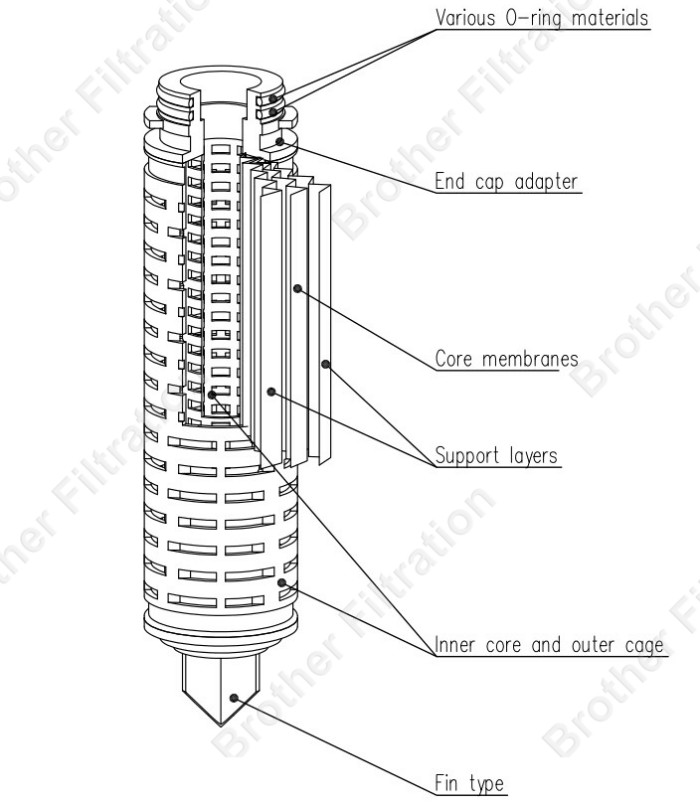 Various O-ring materials

End cap adapter

Core membranes

Support layers

Inner core and outer cage

Fin type

Brother Filtration